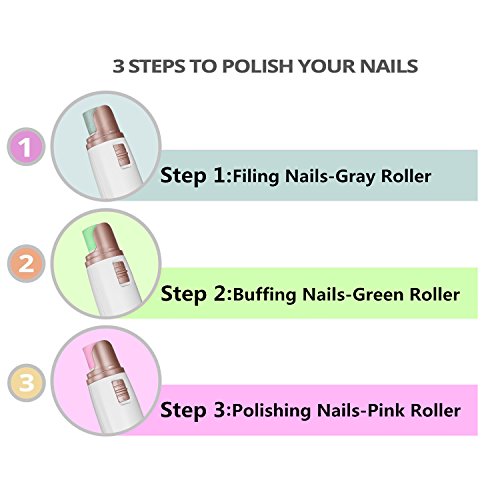 3 STEPS TO POLISH YOUR NAILS

1

Step 1:Filing Nails-Gray Roller

2

Step 2:Buffing Nails-Green Roller

3

Step 3:Polishing Nails-Pink Roller