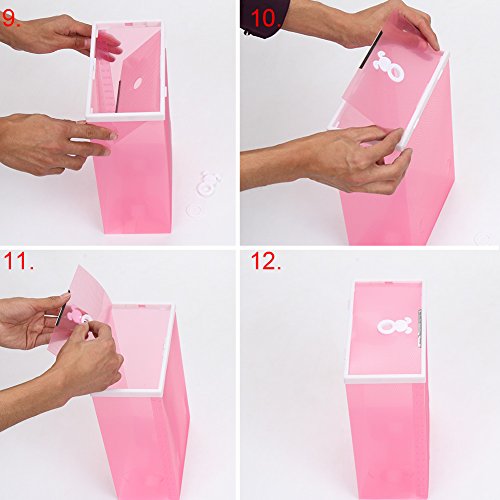 9.

10.

11.

12.