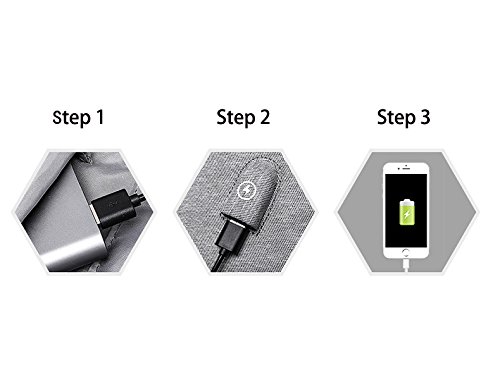 Step 1

Step 2

Step 3