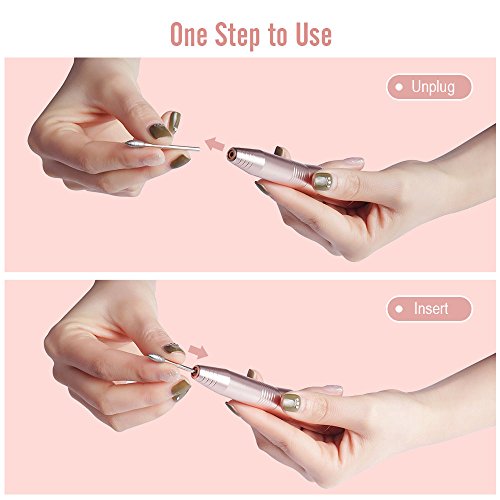 One Step to Use

Unplug

Insert