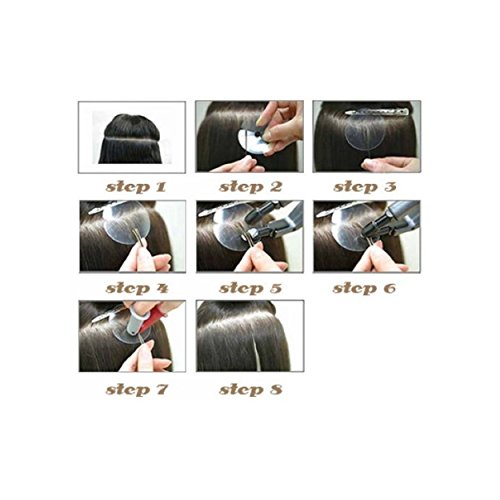 step 1

step 2

step 3

step 4

step 5

step 6

step 7

step 8