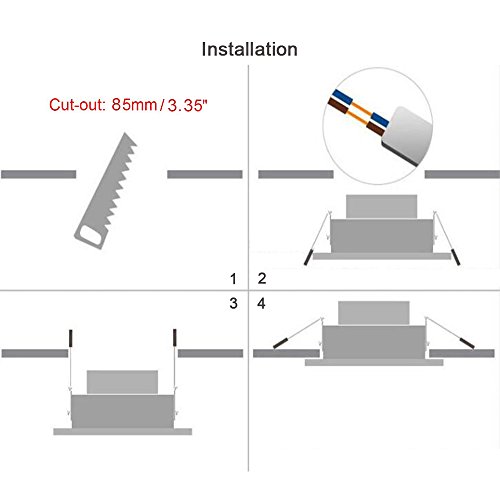 Installation

Cut-out: 85mm / 3.35"

1

2

3

4