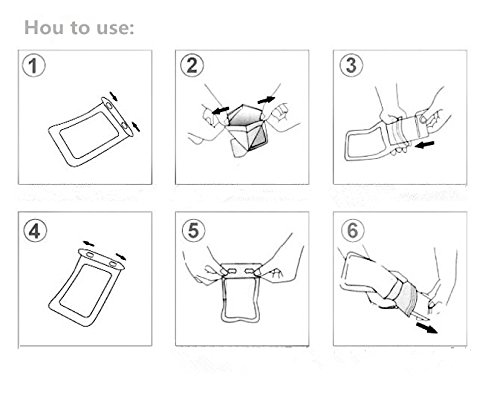 Hou to use:

1

2

3

4

5

6