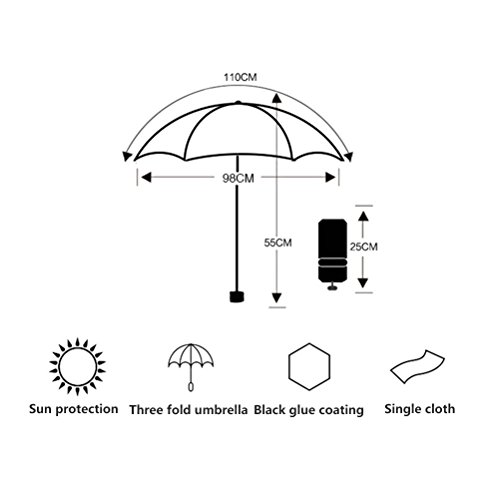 110CM

98CM

55CM

25CM

Sun protection

Three fold umbrella

Black glue coating

Single cloth