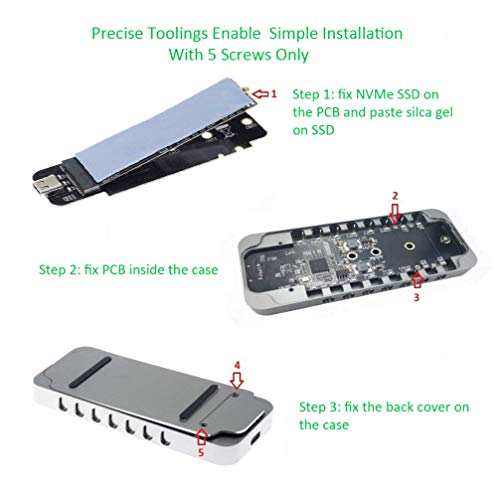 Precise Toolings Enable Simple Installation With 5 Screws Only

1

Step 1: fix NVMe SSD on the PCB and paste silca gel on SSD

2

Step 2: fix PCB inside the case

3

4

Step 3: fix the back cover on the case

5