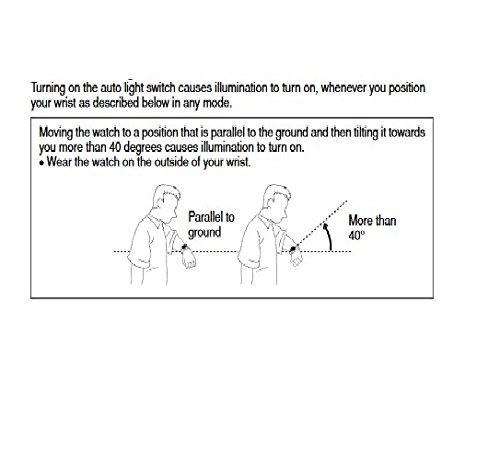 Turning on the auto light switch causes illumination to turn on, whenever you position your wrist as described below in any mode.

Moving the watch to a position that is parallel to the ground and then tilting it towards you more than 40 degrees causes illumination to turn on.
• Wear the watch on the outside of your wrist.

Parallel to ground

More than 40°