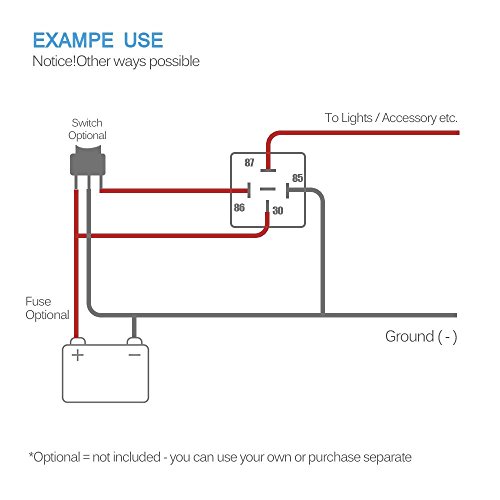 EXAMPE USE
Notice!Other ways possible

Switch
Optional

To Lights / Accessory etc.

87
85
86
30

Fuse
Optional

Ground ( - )

+
−

*Optional = not included - you can use your own or purchase separate