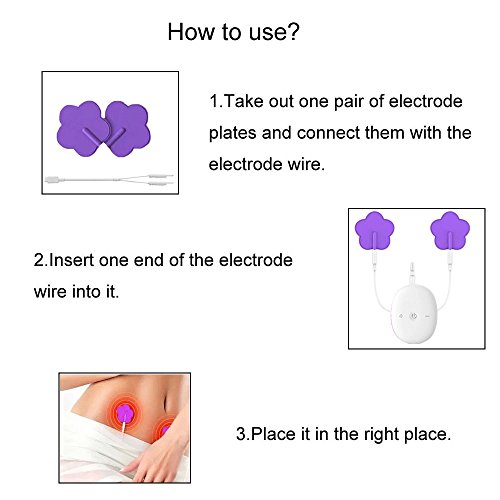 How to use?

1.Take out one pair of electrode plates and connect them with the electrode wire.

2.Insert one end of the electrode wire into it.

3.Place it in the right place.