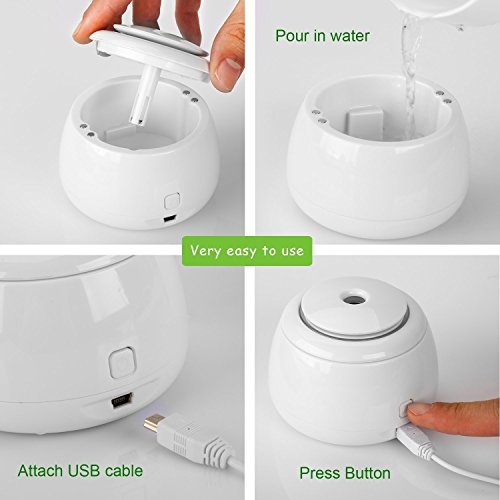 Pour in water

Very easy to use

Attach USB cable

Press Button