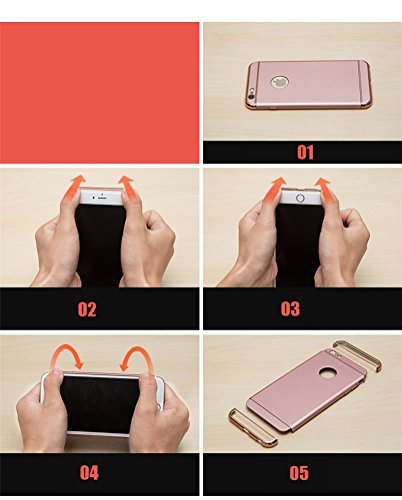 01

02

03

04

05