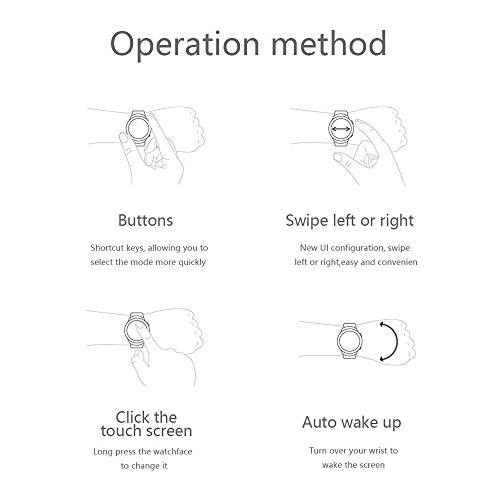 Operation method

Buttons

Shortcut keys, allowing you to select the mode more quickly

Swipe left or right

New UI configuration, swipe left or right,easy and convenien

Click the touch screen

Long press the watchface to change it

Auto wake up

Turn over your wrist to wake the screen