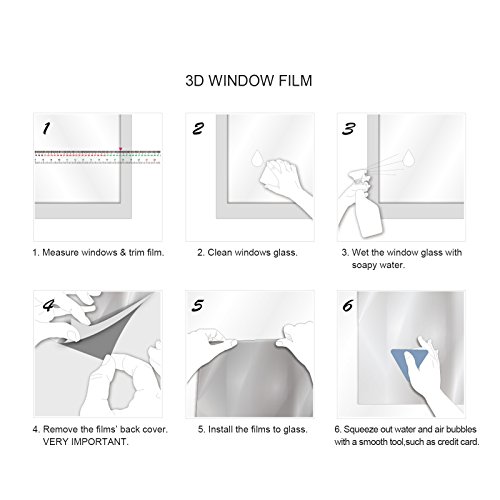 3D WINDOW FILM

1

1. Measure windows & trim film.

2

2. Clean windows glass.

3

3. Wet the window glass with soapy water.

4

4. Remove the films' back cover. VERY IMPORTANT.

5

5. Install the films to glass.

6

6. Squeeze out water and air bubbles with a smooth tool,such as credit card.