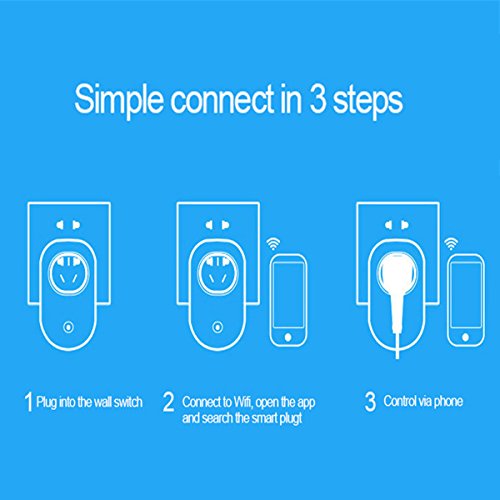 Simple connect in 3 steps

1 Plug into the wall switch

2 Connect to Wifi, open the app and search the smart plugt

3 Control via phone