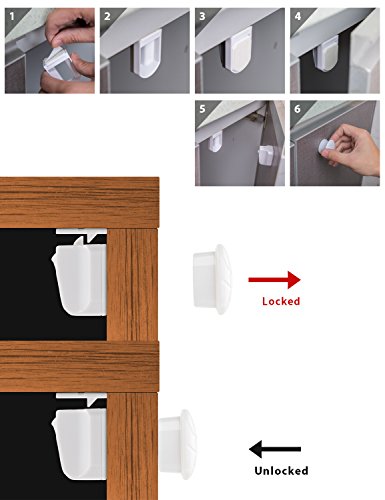 1
2
3
4
5
6
Locked
Unlocked