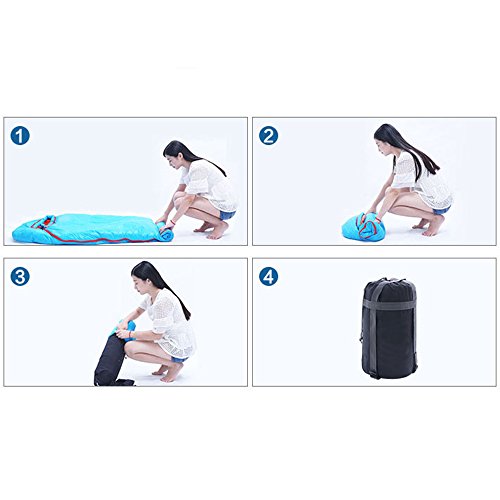 1

2

3

4