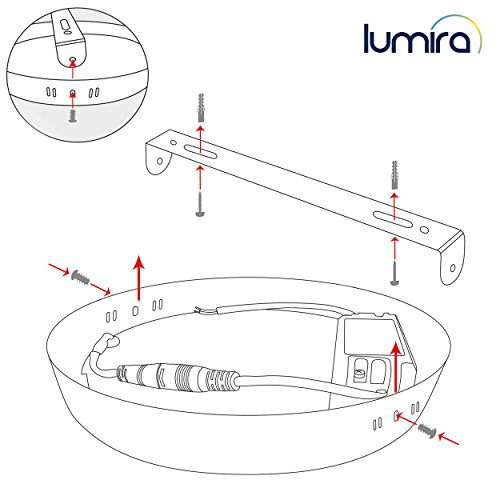 lumira