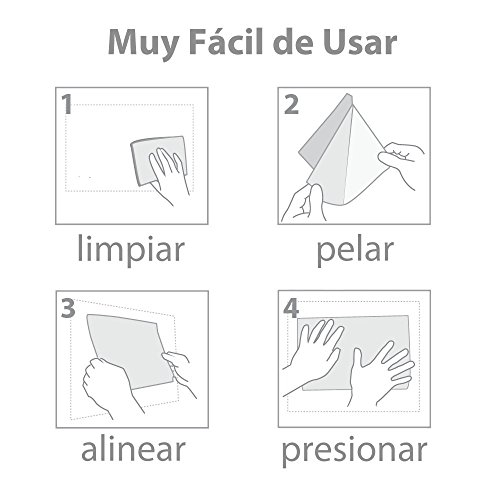 Muy Fácil de Usar

1
limpiar

2
pelar

3
alinear

4
presionar