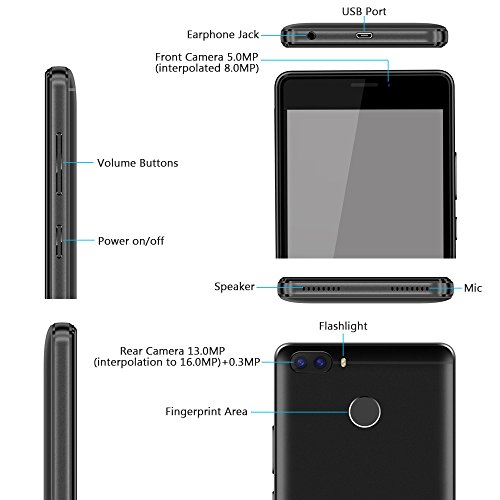 USB Port

Earphone Jack

Front Camera 5.0MP
(interpolated 8.0MP)

Volume Buttons

Power on/off

Speaker

Mic

Flashlight

Rear Camera 13.0MP
(interpolation to 16.0MP)+0.3MP

Fingerprint Area