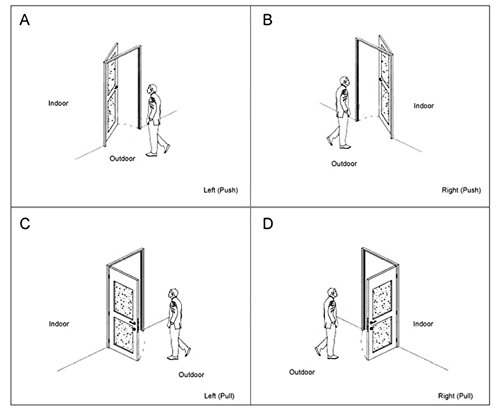 A

Indoor

Outdoor

Left (Push)

B

Indoor

Outdoor

Right (Push)

C

Indoor

Outdoor

Left (Pull)

D

Indoor

Outdoor

Right (Pull)