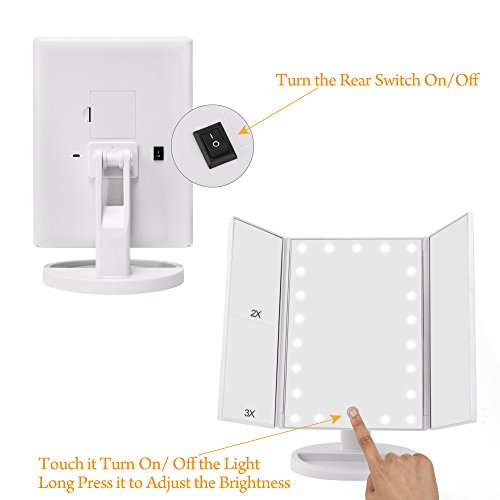 Turn the Rear Switch On/Off

2X

3X

Touch it Turn On/ Off the Light
Long Press it to Adjust the Brightness