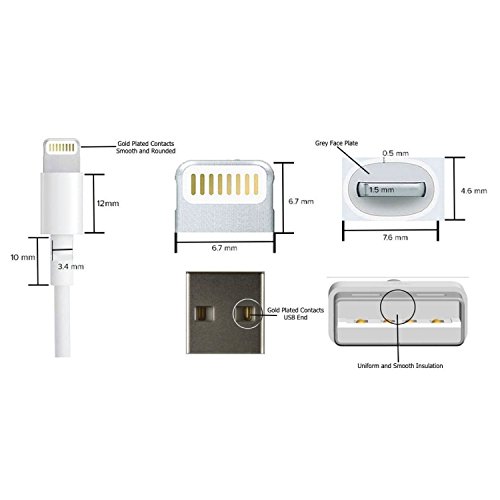 Gold Plated Contacts
Smooth and Rounded

12mm

10 mm

3.4 mm

6.7 mm

6.7 mm

Grey Face Plate

0.5 mm

1.5 mm

4.6 mm

7.6 mm

Gold Plated Contacts
USB End

Uniform and Smooth Insulation