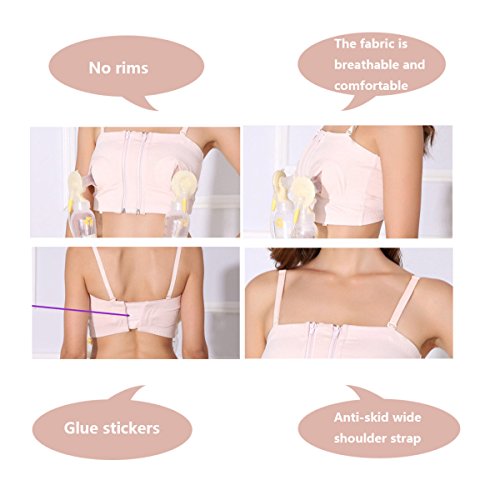 No rims

The fabric is breathable and comfortable

Glue stickers

Anti-skid wide shoulder strap