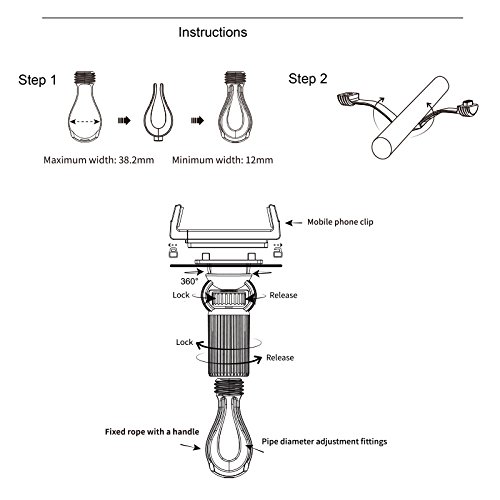 Instructions

Step 1

Maximum width: 38.2mm

Minimum width: 12mm

Step 2

Mobile phone clip

360°

Lock

Release

Lock

Release

Fixed rope with a handle

Pipe diameter adjustment fittings