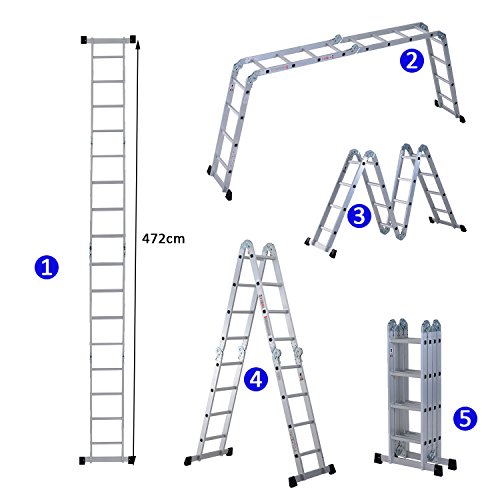 1

472cm

2

3

4

5