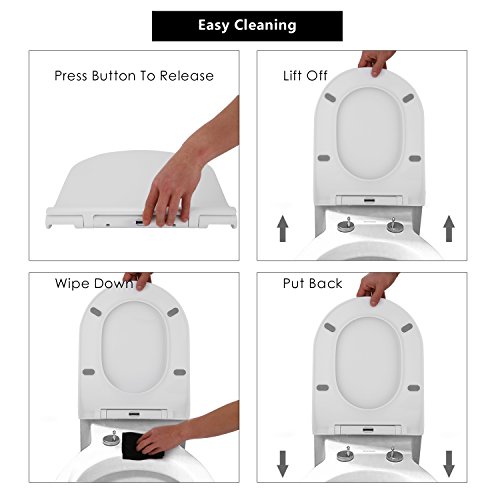 Easy Cleaning

Press Button To Release

Lift Off

Wipe Down

Put Back