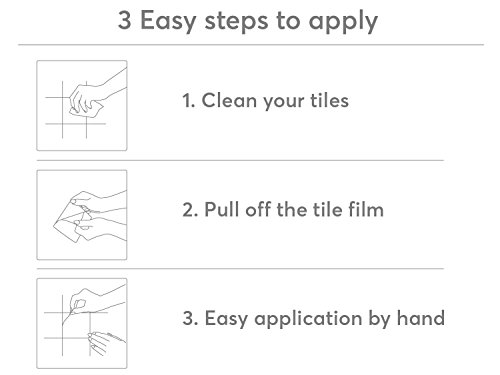 3 Easy steps to apply

1. Clean your tiles

2. Pull off the tile film

3. Easy application by hand