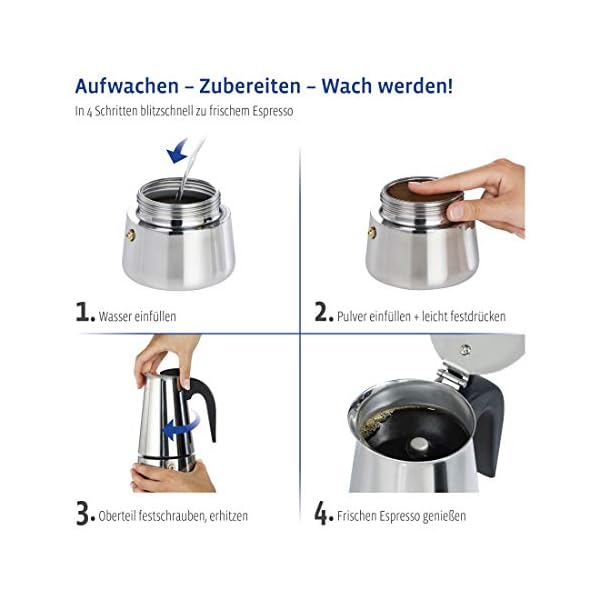 Aufwachen – Zubereiten – Wach werden!
In 4 Schritten blitzschnell zu frischem Espresso

1. Wasser einfüllen

2. Pulver einfüllen + leicht festdrücken

3. Oberteil festschrauben, erhitzen

4. Frischen Espresso genießen