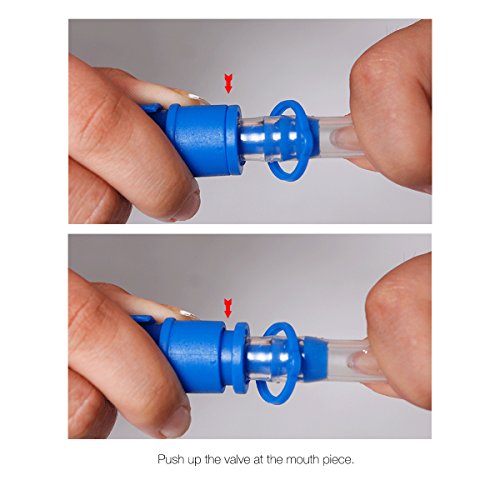 Push up the valve at the mouth piece.