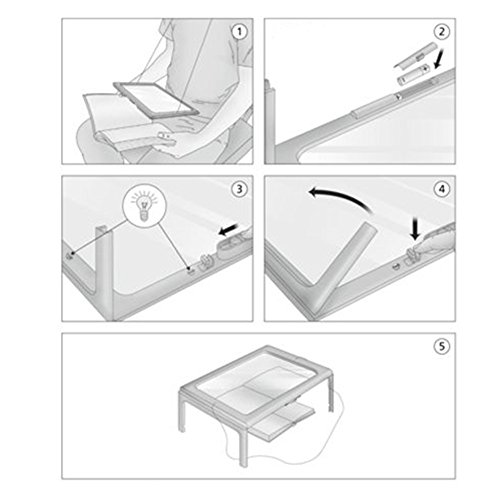 1

2

3

4

5