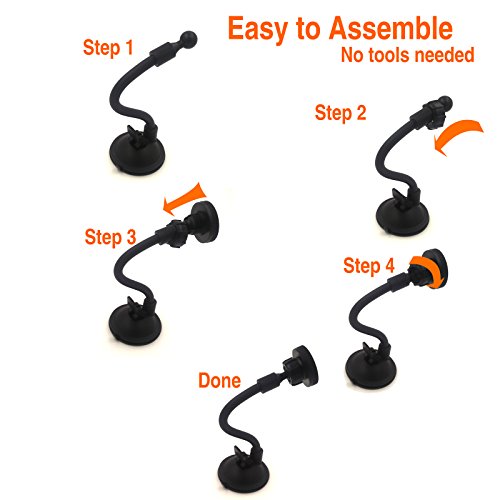 Easy to Assemble
No tools needed

Step 1

Step 2

Step 3

Step 4

Done