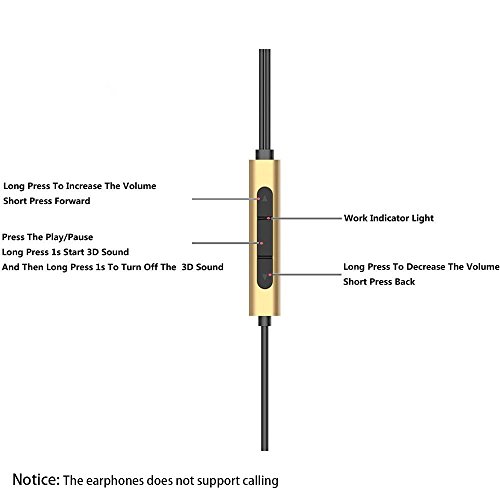 Long Press To Increase The Volume
Short Press Forward

Work Indicator Light

Press The Play/Pause
Long Press 1s Start 3D Sound
And Then Long Press 1s To Turn Off The 3D Sound

Long Press To Decrease The Volume
Short Press Back

Notice: The earphones does not support calling