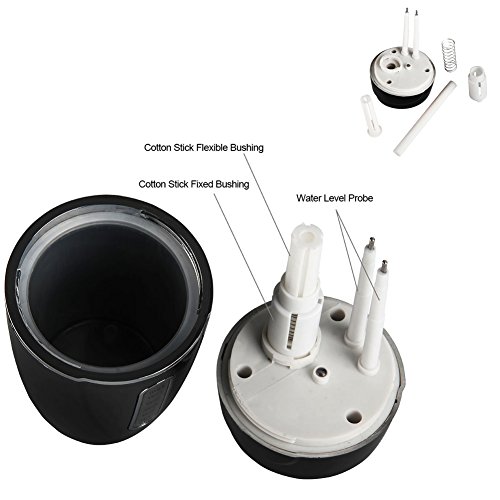 Cotton Stick Flexible Bushing

Cotton Stick Fixed Bushing

Water Level Probe