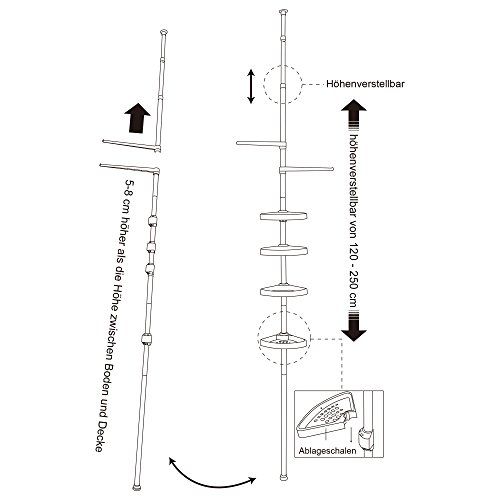 5-8 cm höher als die Höhe zwischen Boden und Decke

Höhenverstellbar

höhenverstellbar von 120 - 250 cm

Ablageschalen