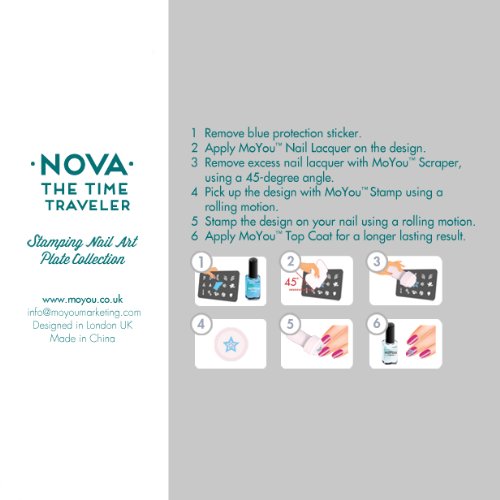 ·NOVA·
THE TIME TRAVELER

Stamping Nail Art Plate Collection

www.moyou.co.uk
info@moyoumarketing.com
Designed in London UK
Made in China

1 Remove blue protection sticker.
2 Apply MoYou™ Nail Lacquer on the design.
3 Remove excess nail lacquer with MoYou™ Scraper, using a 45-degree angle.
4 Pick up the design with MoYou™ Stamp using a rolling motion.
5 Stamp the design on your nail using a rolling motion.
6 Apply MoYou™ Top Coat for a longer lasting result.

1
2
45°
3
4
5
6