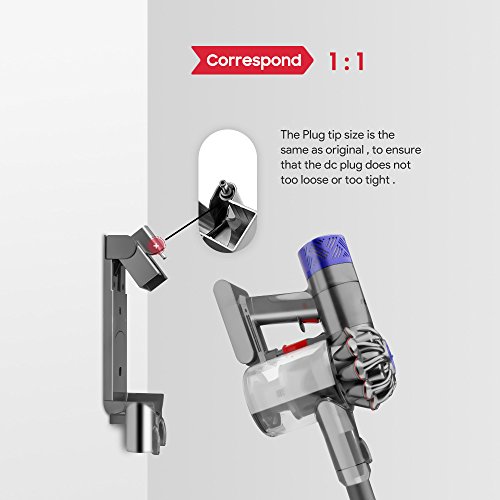 Correspond 1 : 1

The Plug tip size is the same as original , to ensure that the dc plug does not too loose or too tight .