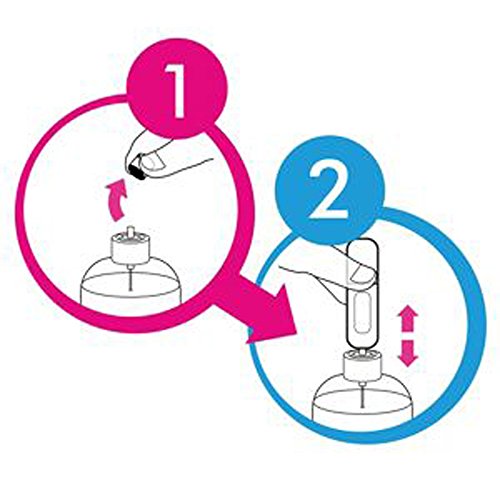 1

2