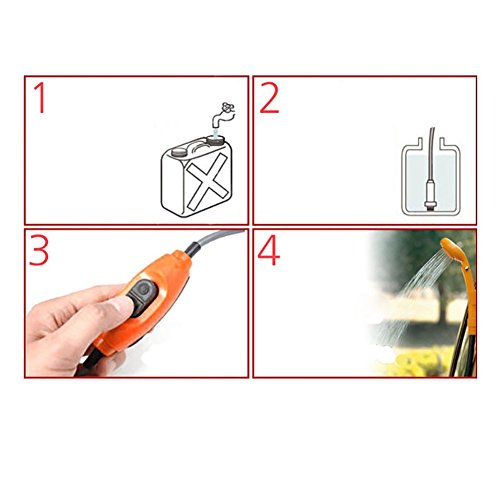 1

2

3

4