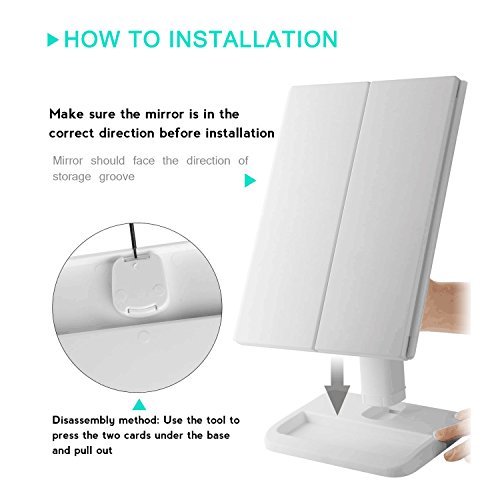 HOW TO INSTALLATION

Make sure the mirror is in the correct direction before installation

Mirror should face the direction of storage groove

Disassembly method: Use the tool to press the two cards under the base and pull out