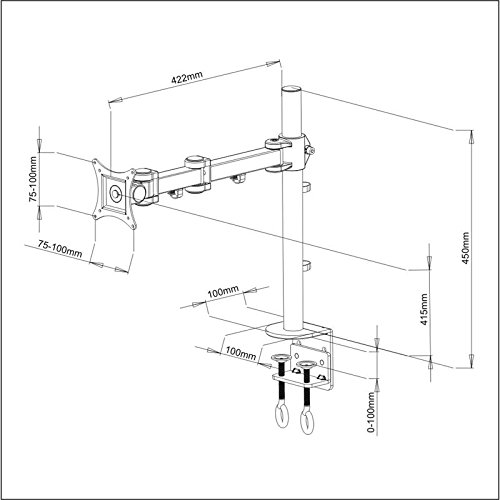 422mm

75-100mm

75-100mm

450mm

415mm

100mm

100mm

0-100mm