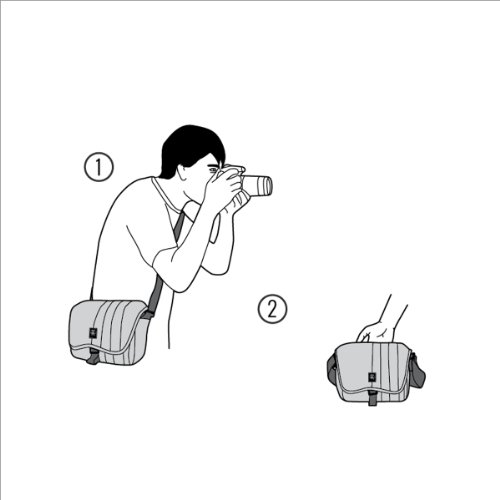 ①

②