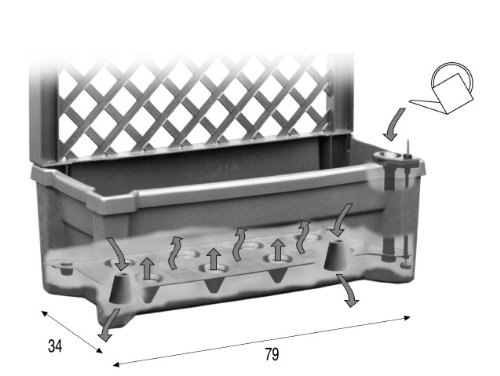 34

79