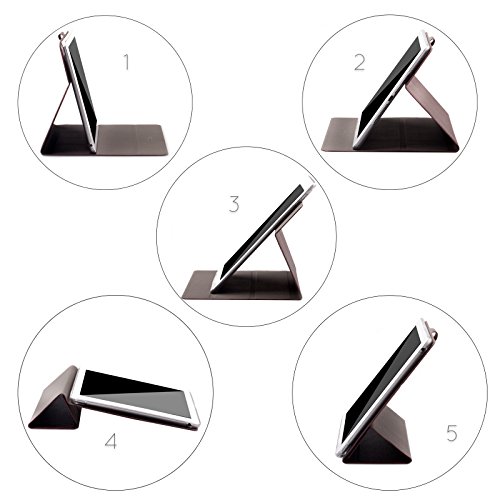 1

2

3

4

5