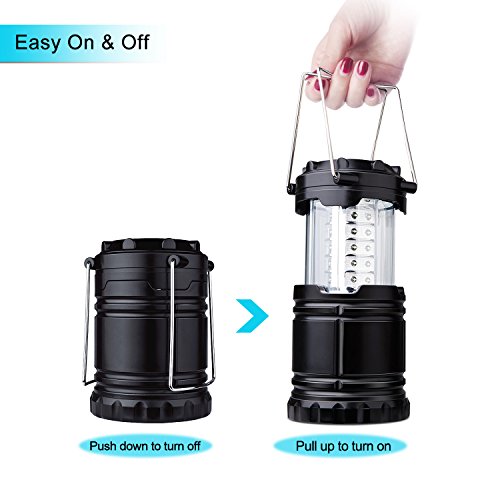 Easy On & Off

Push down to turn off

Pull up to turn on