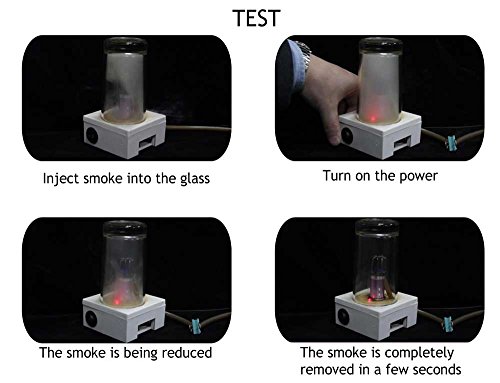 TEST

Inject smoke into the glass

Turn on the power

The smoke is being reduced

The smoke is completely removed in a few seconds