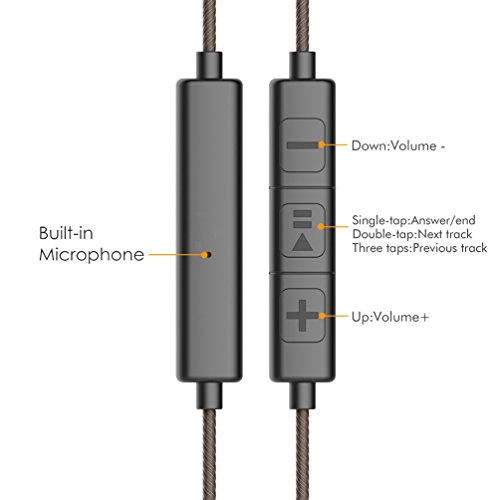 Built-in Microphone

Down:Volume -

Single-tap:Answer/end
Double-tap:Next track
Three taps:Previous track

Up:Volume+