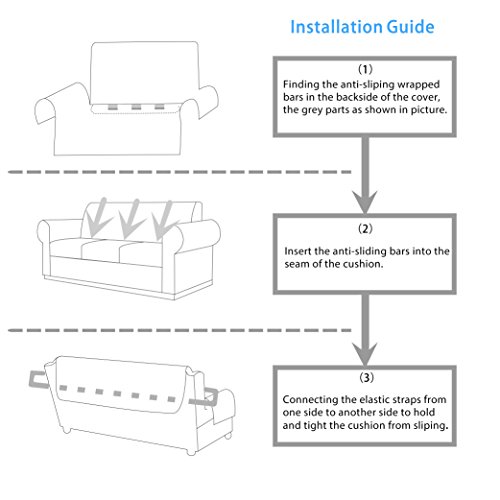 Installation Guide

(1)
Finding the anti-sliping wrapped bars in the backside of the cover, the grey parts as shown in picture.

(2)
Insert the anti-sliding bars into the seam of the cushion.

(3)
Connecting the elastic straps from one side to another side to hold and tight the cushion from sliping.